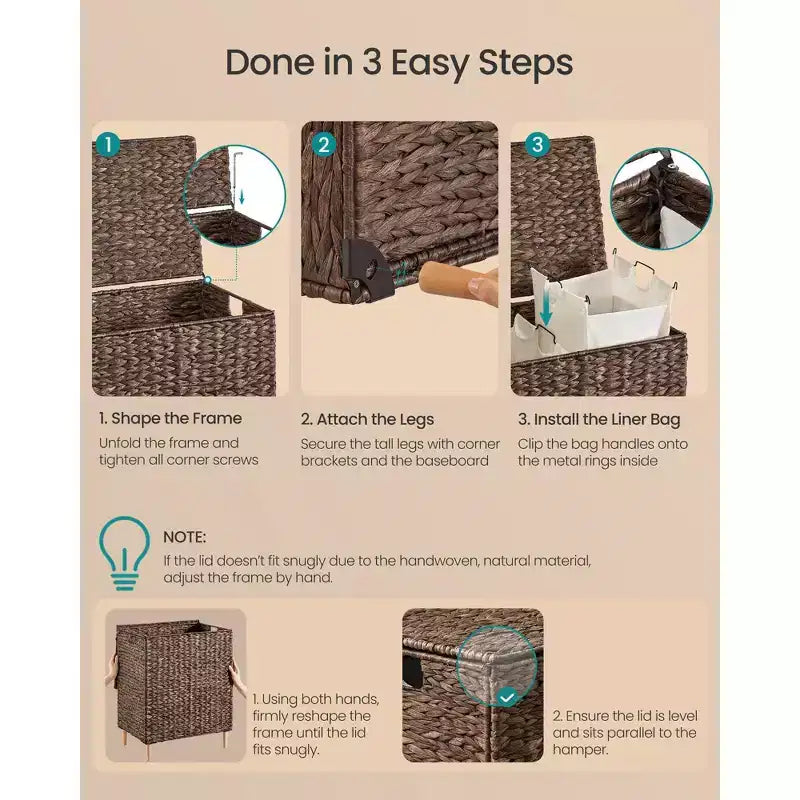 Done in 3 Easy Steps

1

2

3

1. Shape the Frame
Unfold the frame and tighten all corner screws

2. Attach the Legs
Secure the tall legs with corner brackets and the baseboard

3. Install the Liner Bag
Clip the bag handles onto the metal rings inside

NOTE:
If the lid doesn't fit snugly due to the handwoven, natural material, adjust the frame by hand.

1. Using both hands, firmly reshape the frame until the lid fits snugly.

2. Ensure the lid is level and sits parallel to the hamper.